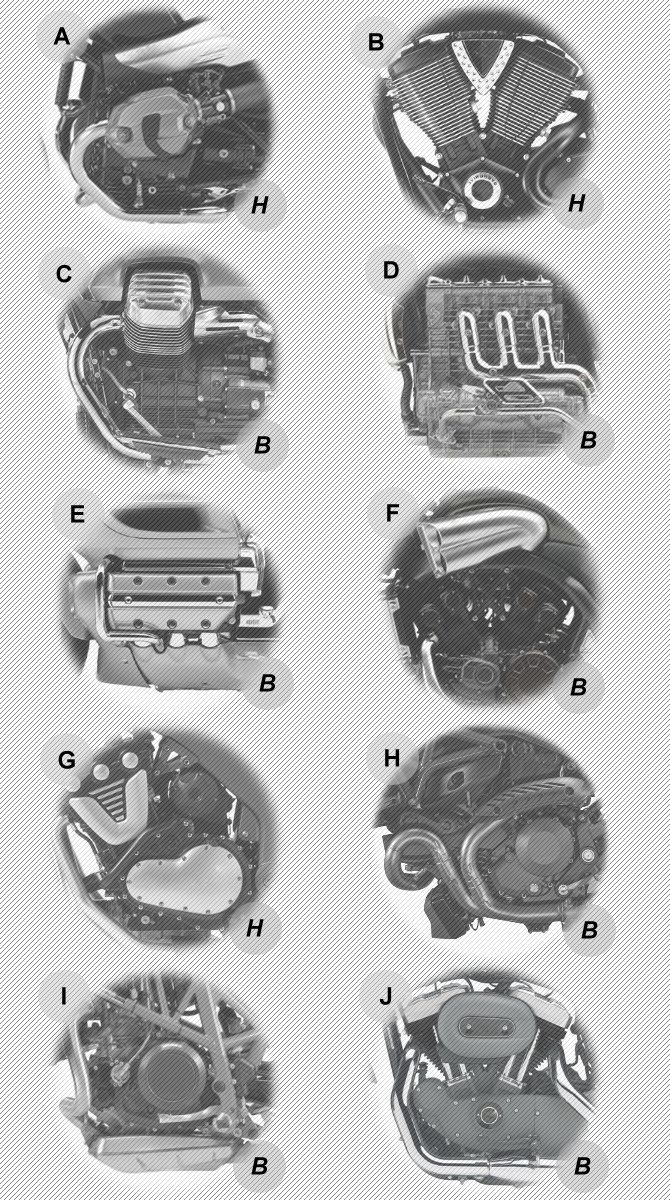 A

H

B

H

C

B

D

B

E

B

F

B

G

H

H

B

I

B

J

B